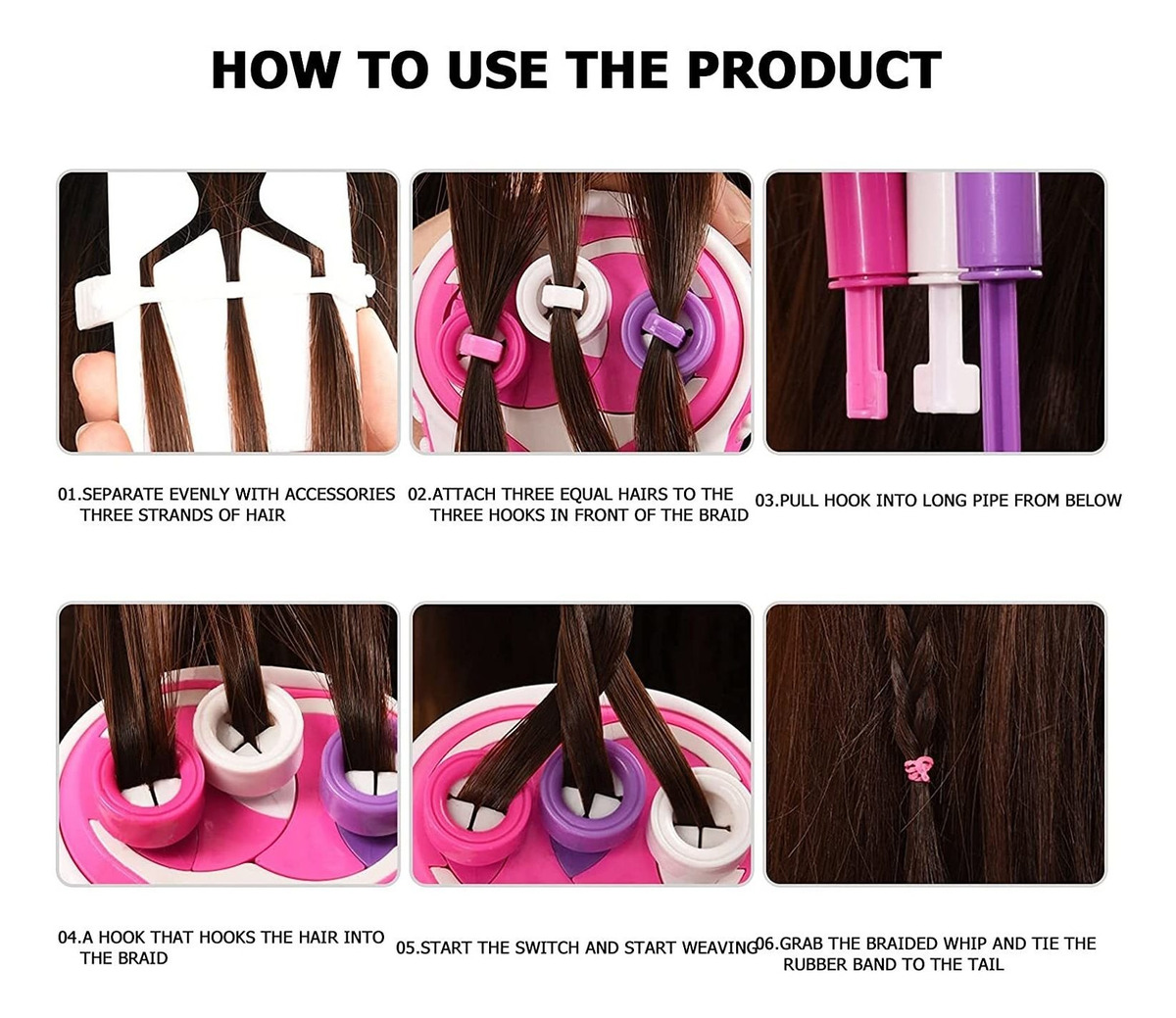 HOW TO USE THE PRODUCT

01.SEPARATE EVENLY WITH ACCESSORIES THREE STRANDS OF HAIR

02.ATTACH THREE EQUAL HAIRS TO THE THREE HOOKS IN FRONT OF THE BRAID

03.PULL HOOK INTO LONG PIPE FROM BELOW

04.A HOOK THAT HOOKS THE HAIR INTO THE BRAID

05.START THE SWITCH AND START WEAVING

06.GRAB THE BRAIDED WHIP AND TIE THE RUBBER BAND TO THE TAIL