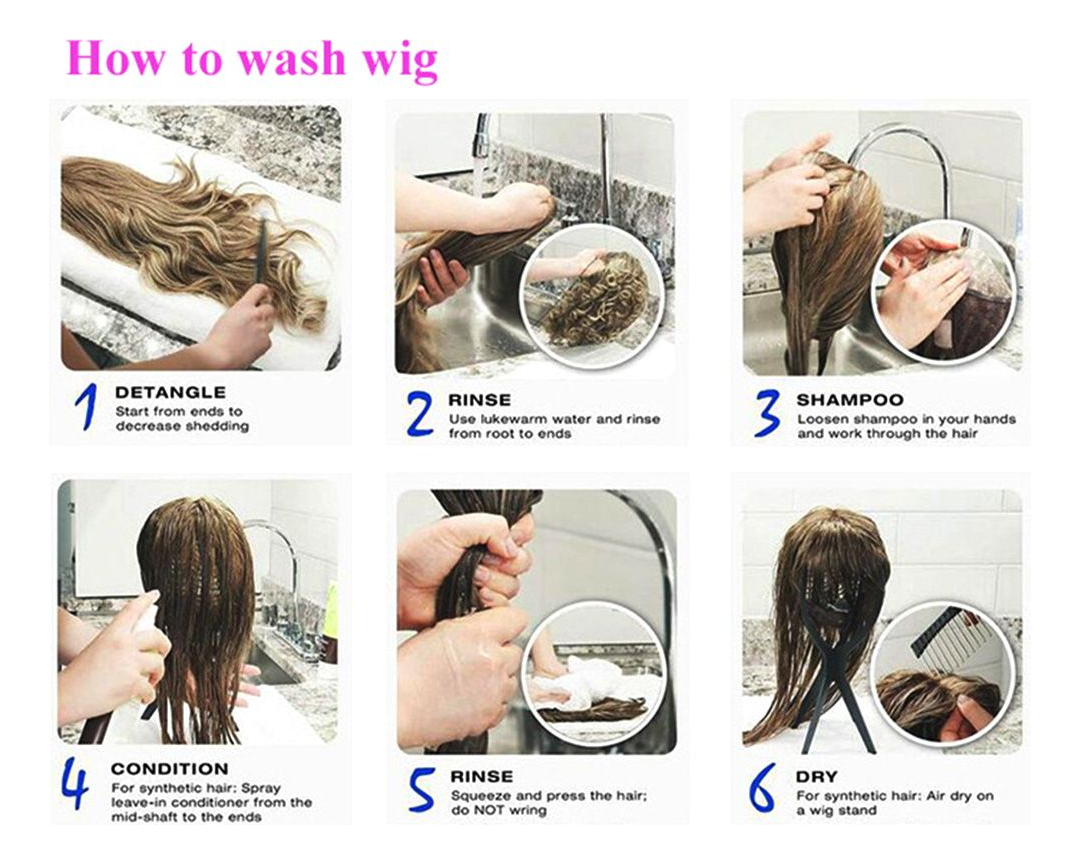 How to wash wig

1 DETANGLE
Start from ends to decrease shedding

2 RINSE
Use lukewarm water and rinse from root to ends

3 SHAMPOO
Loosen shampoo in your hands and work through the hair

4 CONDITION
For synthetic hair: Spray leave-in conditioner from the mid-shaft to the ends

5 RINSE
Squeeze and press the hair; do NOT wring

6 DRY
For synthetic hair: Air dry on a wig stand