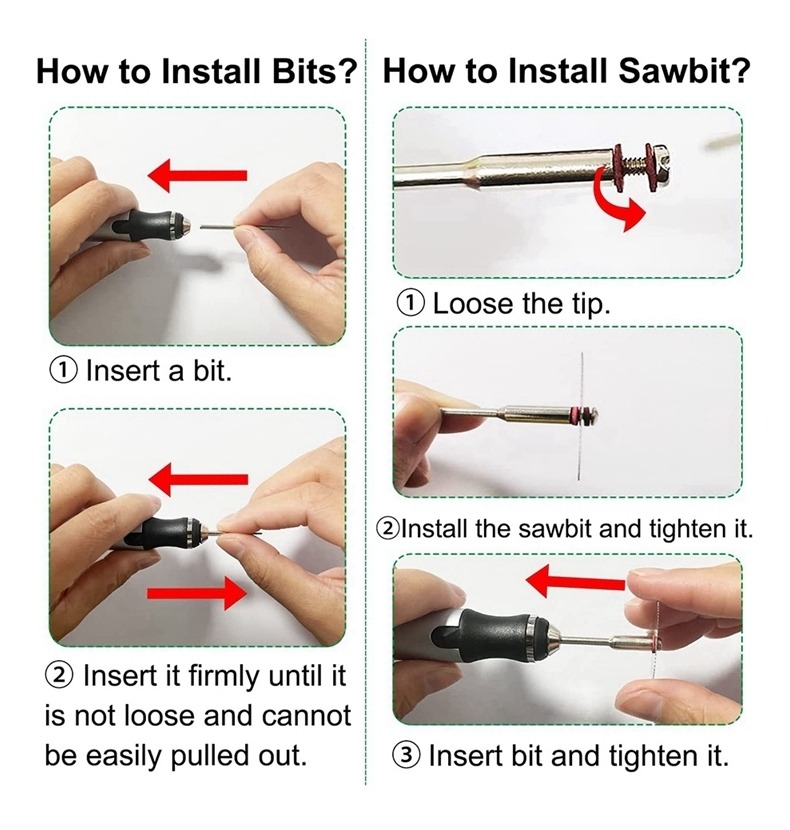 How to Install Bits?

① Insert a bit.

② Insert it firmly until it is not loose and cannot be easily pulled out.

How to Install Sawbit?

① Loose the tip.

②Install the sawbit and tighten it.

③ Insert bit and tighten it.