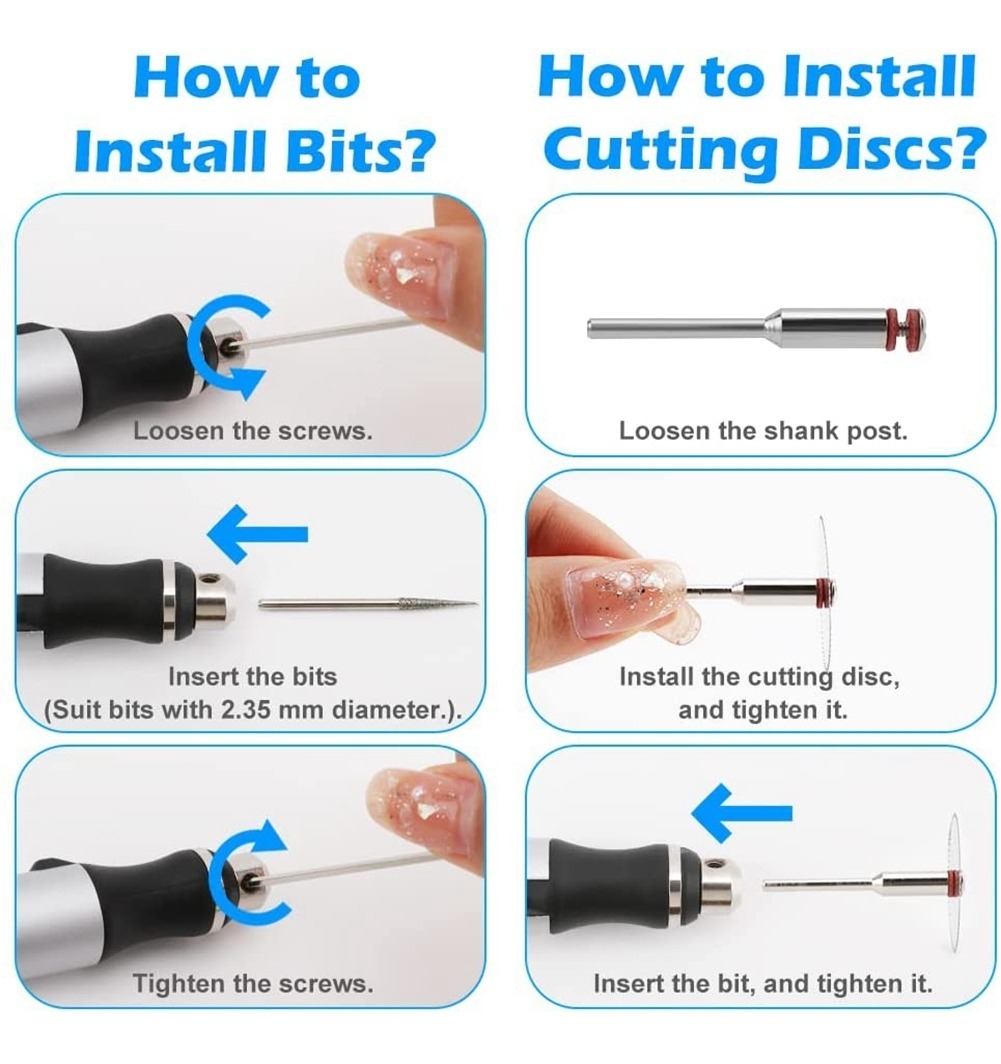 How to Install Bits?

Loosen the screws.

Insert the bits (Suit bits with 2.35 mm diameter.).

Tighten the screws.

How to Install Cutting Discs?

Loosen the shank post.

Install the cutting disc, and tighten it.

Insert the bit, and tighten it.