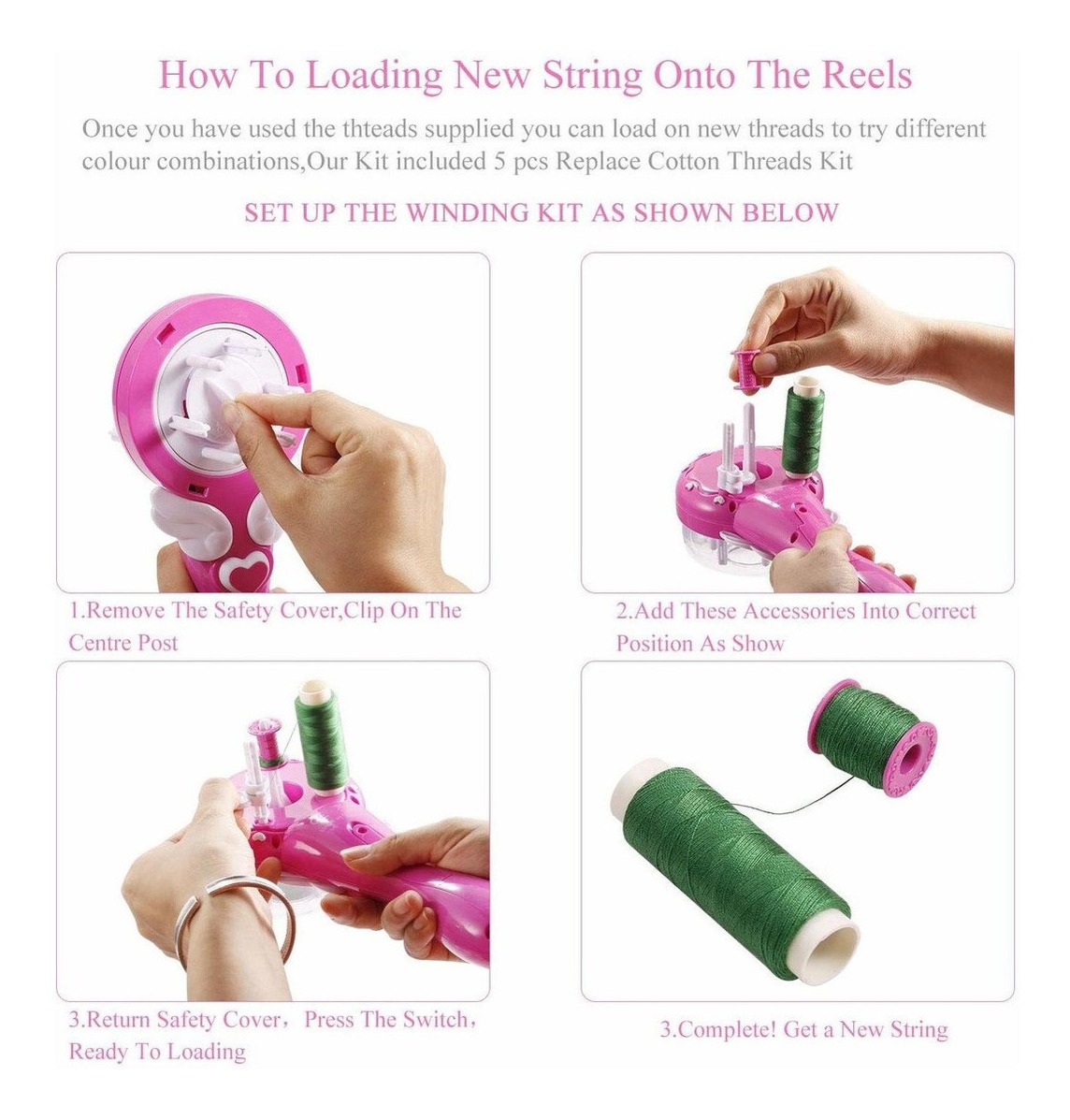 How To Loading New String Onto The Reels

Once you have used the thteads supplied you can load on new threads to try different colour combinations,Our Kit included 5 pcs Replace Cotton Threads Kit

SET UP THE WINDING KIT AS SHOWN BELOW

1.Remove The Safety Cover,Clip On The Centre Post

2.Add These Accessories Into Correct Position As Show

3.Return Safety Cover, Press The Switch, Ready To Loading

3.Complete! Get a New String