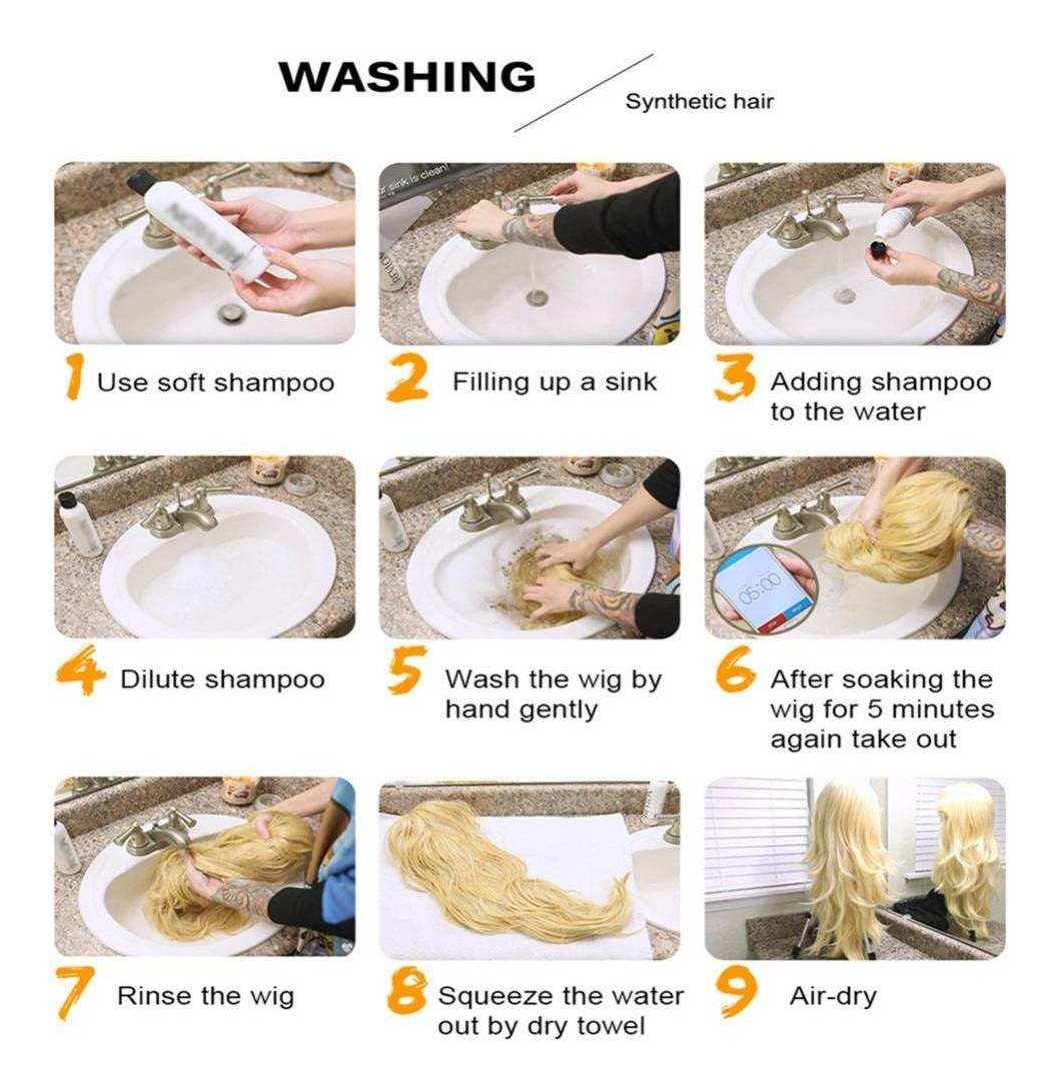 WASHING

Synthetic hair

1 Use soft shampoo

2 Filling up a sink

3 Adding shampoo to the water

4 Dilute shampoo

5 Wash the wig by hand gently

6 After soaking the wig for 5 minutes again take out

7 Rinse the wig

8 Squeeze the water out by dry towel

9 Air-dry